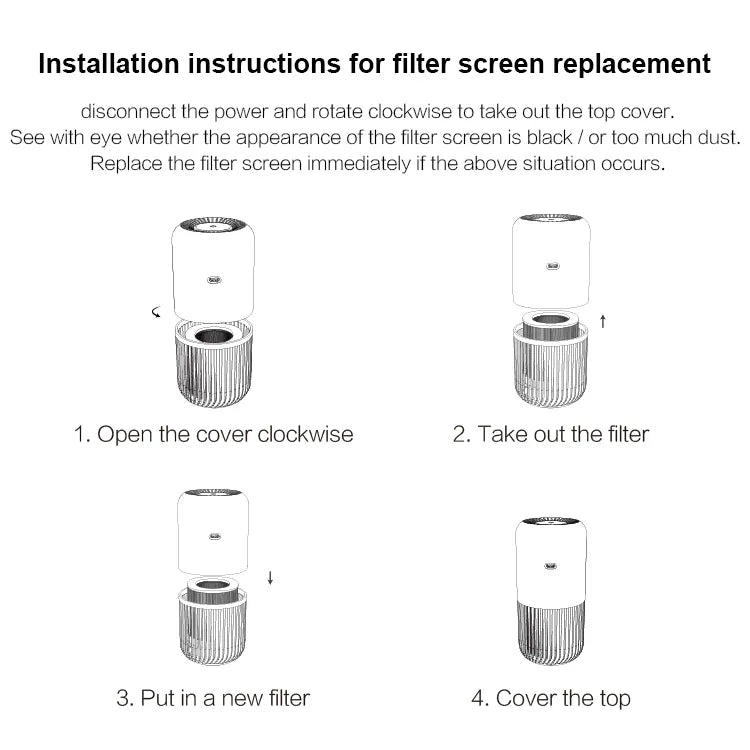 Installation instructions for filter screen replacement

disconnect the power and rotate clockwise to take out the top cover.
See with eye whether the appearance of the filter screen is black / or too much dust.
Replace the filter screen immediately if the above situation occurs.

1. Open the cover clockwise

2. Take out the filter

3. Put in a new filter

4. Cover the top