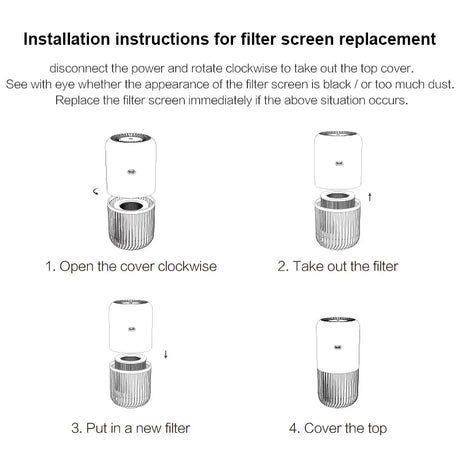 Installation instructions for filter screen replacement

disconnect the power and rotate clockwise to take out the top cover.
See with eye whether the appearance of the filter screen is black / or too much dust.
Replace the filter screen immediately if the above situation occurs.

1. Open the cover clockwise

2. Take out the filter

3. Put in a new filter

4. Cover the top