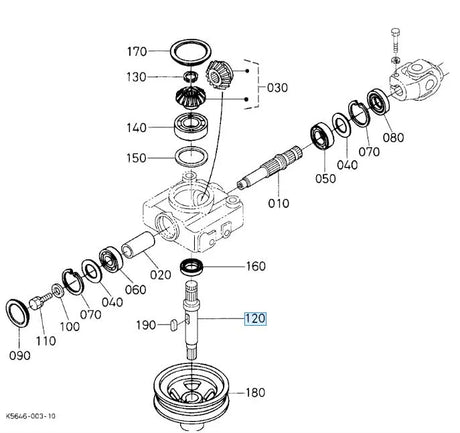 170
130
030
140
150
080
070
040
050
010
160
020
060
040
070
100
110
090
190
120
180
K5646-003-10